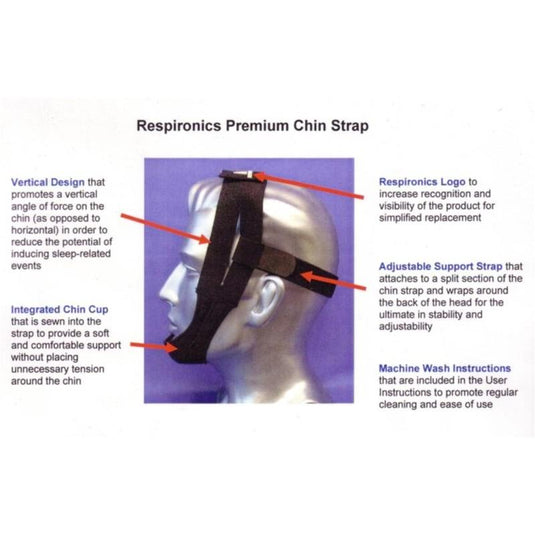 Respironics Premium Chin Strap

Vertical Design that promotes a vertical angle of force on the chin (as opposed to horizontal) in order to reduce the potential of inducing sleep-related events

Integrated Chin Cup that is sewn into the strap to provide a soft and comfortable support without placing unnecessary tension around the chin

Respironics Logo to increase recognition and visibility of the product for simplified replacement

Adjustable Support Strap that attaches to a split section of the chin strap and wraps around the back of the head for the ultimate in stability and adjustability

Machine Wash Instructions that are included in the User Instructions to promote regular cleaning and ease of use